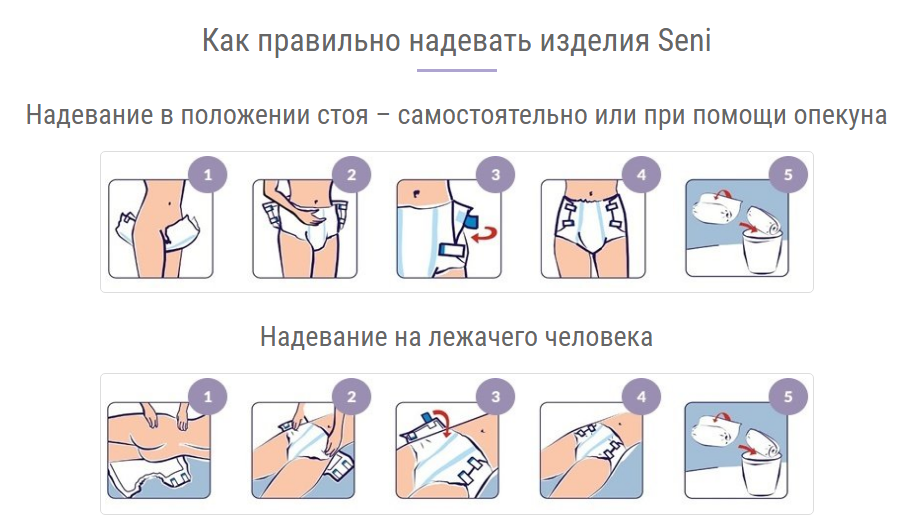 Как правильно надевать изделия Seni

Надевание в положении стоя – самостоятельно или при помощи опекуна

1 2 3 4 5

Надевание на лежачего человека

1 2 3 4 5