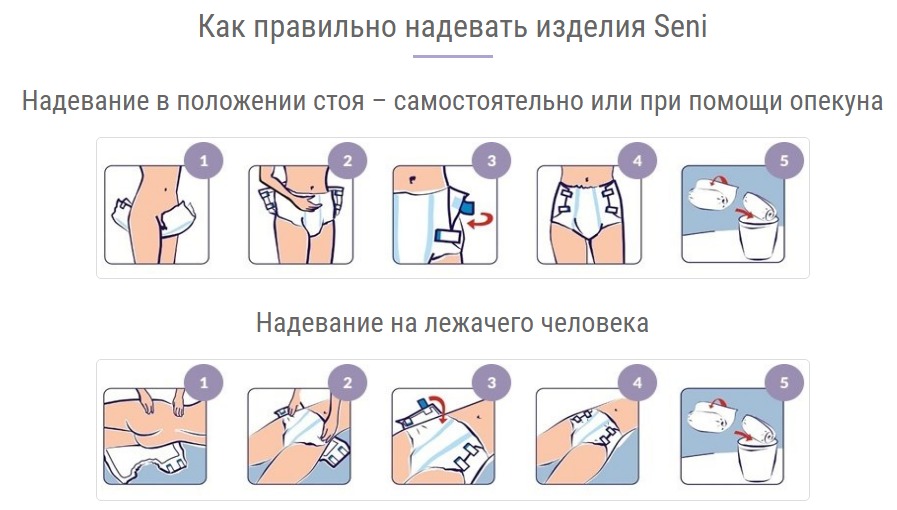 Как правильно надевать изделия Seni

Надевание в положении стоя – самостоятельно или при помощи опекуна

1

2

3

4

5

Надевание на лежачего человека

1

2

3

4

5