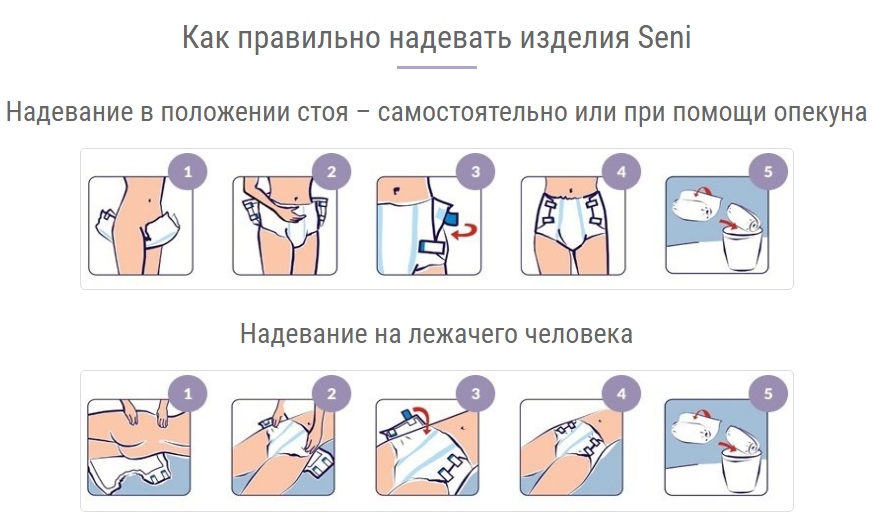 Как правильно надевать изделия Seni

Надевание в положении стоя – самостоятельно или при помощи опекуна

1 2 3 4 5

Надевание на лежачего человека

1 2 3 4 5