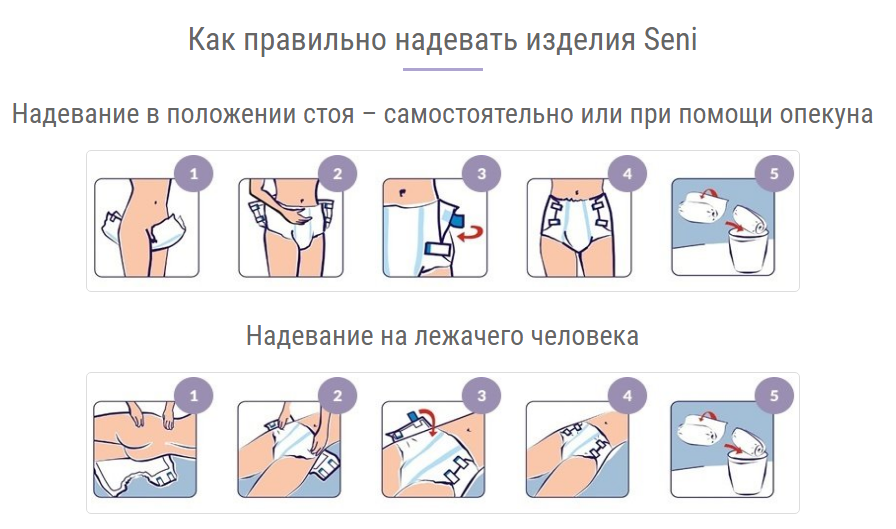 Как правильно надевать изделия Seni

Надевание в положении стоя – самостоятельно или при помощи опекуна

1
2
3
4
5

Надевание на лежачего человека

1
2
3
4
5