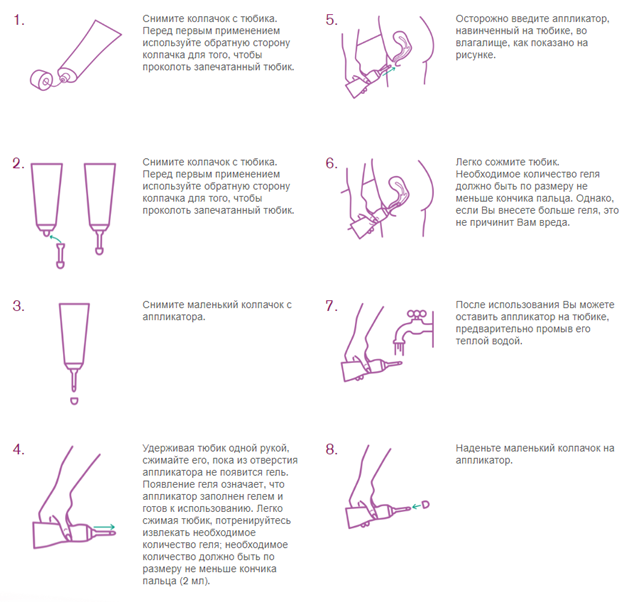 1.

Снимите колпачок с тюбика. Перед первым применением используйте обратную сторону колпачка для того, чтобы проколоть запечатанный тюбик.

2.

Снимите колпачок с тюбика. Перед первым применением используйте обратную сторону колпачка для того, чтобы проколоть запечатанный тюбик.

3.

Снимите маленький колпачок с аппликатора.

4.

Удерживая тюбик одной рукой, сжимайте его, пока из отверстия аппликатора не появится гель. Появление геля означает, что аппликатор заполнен гелем и готов к использованию. Легко сжимая тюбик, потренируйтесь извлекать необходимое количество геля; необходимое количество должно быть по размеру не меньше кончика пальца (2 мл).

5.

Осторожно введите аппликатор, навинченный на тюбике, во влагалище, как показано на рисунке.

6.

Легко сожмите тюбик. Необходимое количество геля должно быть по размеру не меньше кончика пальца. Однако, если Вы внесете больше геля, это не причинит Вам вреда.

7.

После использования Вы можете оставить аппликатор на тюбике, предварительно промыв его теплой водой.

8.

Наденьте маленький колпачок на аппликатор.